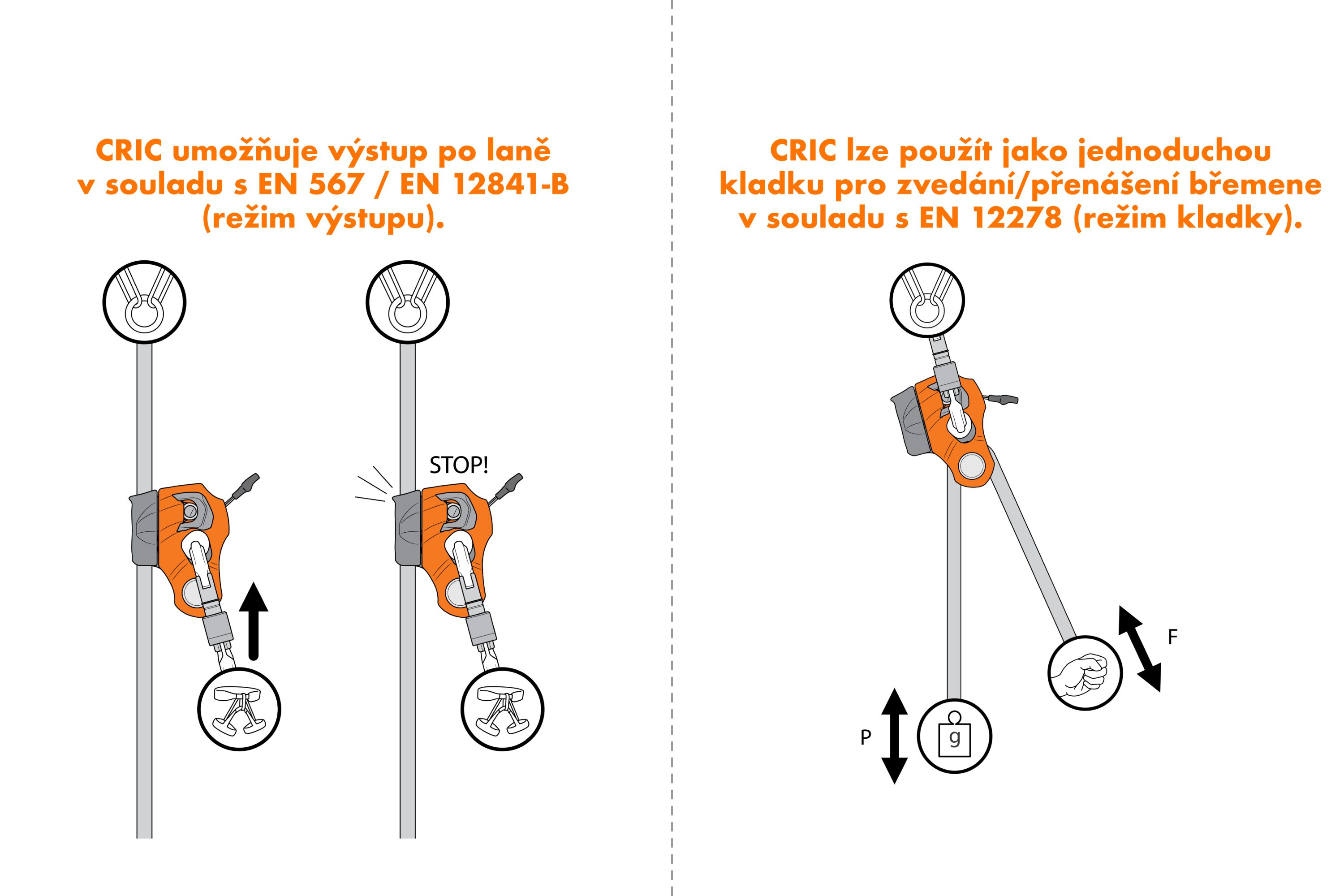 CRIC umožňuje výstup po laně v souladu s EN 567 / EN 12841-B (režim výstupu).

STOP!

CRIC lze použít jako jednoduchou kladku pro zvedání/přenášení břemene v souladu s EN 12278 (režim kladky).

F

P

g