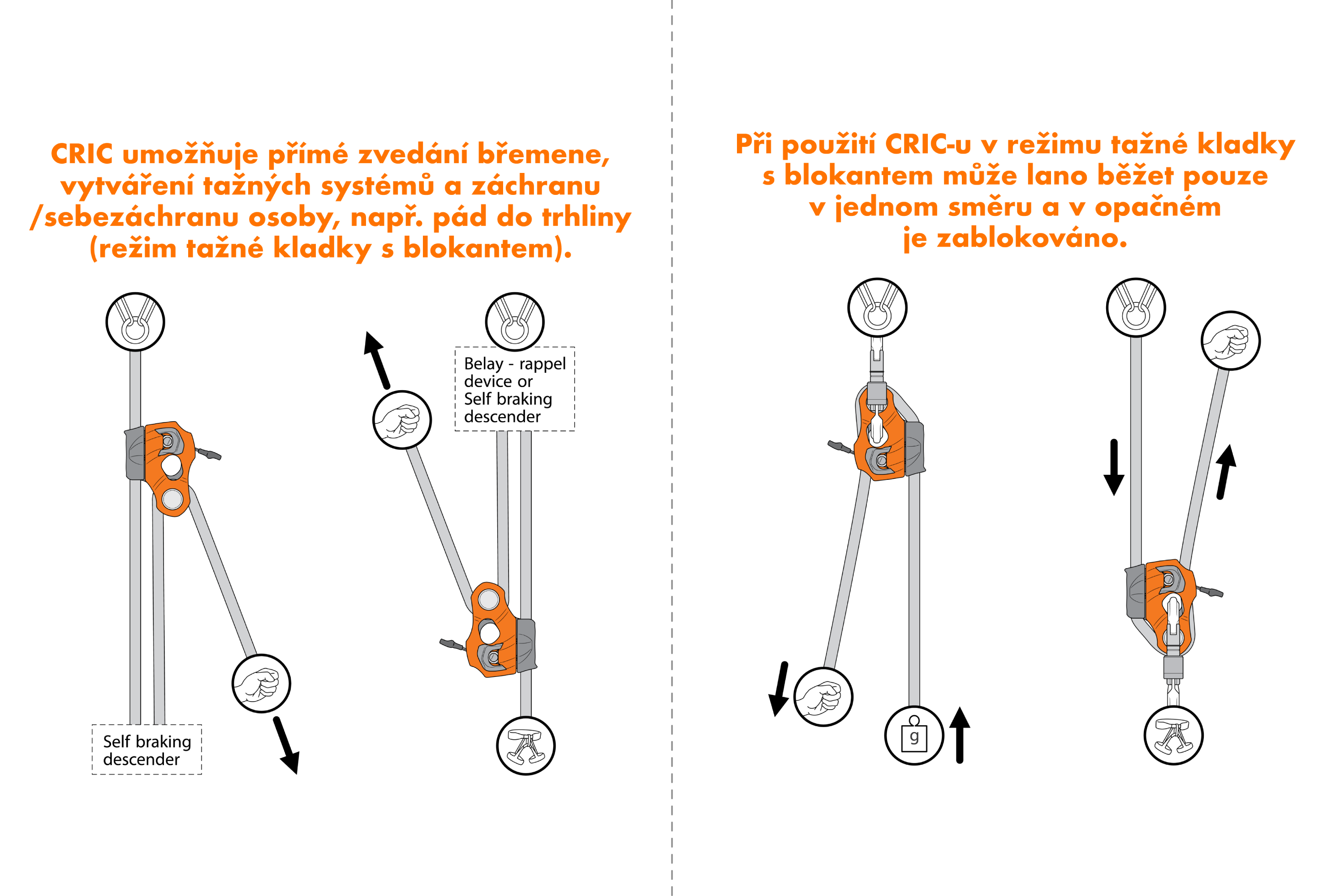 CRIC umožňuje přímé zvedání břemene, vytváření tažných systémů a záchranu /sebezáchranu osoby, např. pád do trhliny (režim tažné kladky s blokantem).

Belay - rappel device or Self braking descender

Self braking descender

Při použití CRIC-u v režimu tažné kladky s blokantem může lano běžet pouze v jednom směru a v opačném je zablokováno.

g