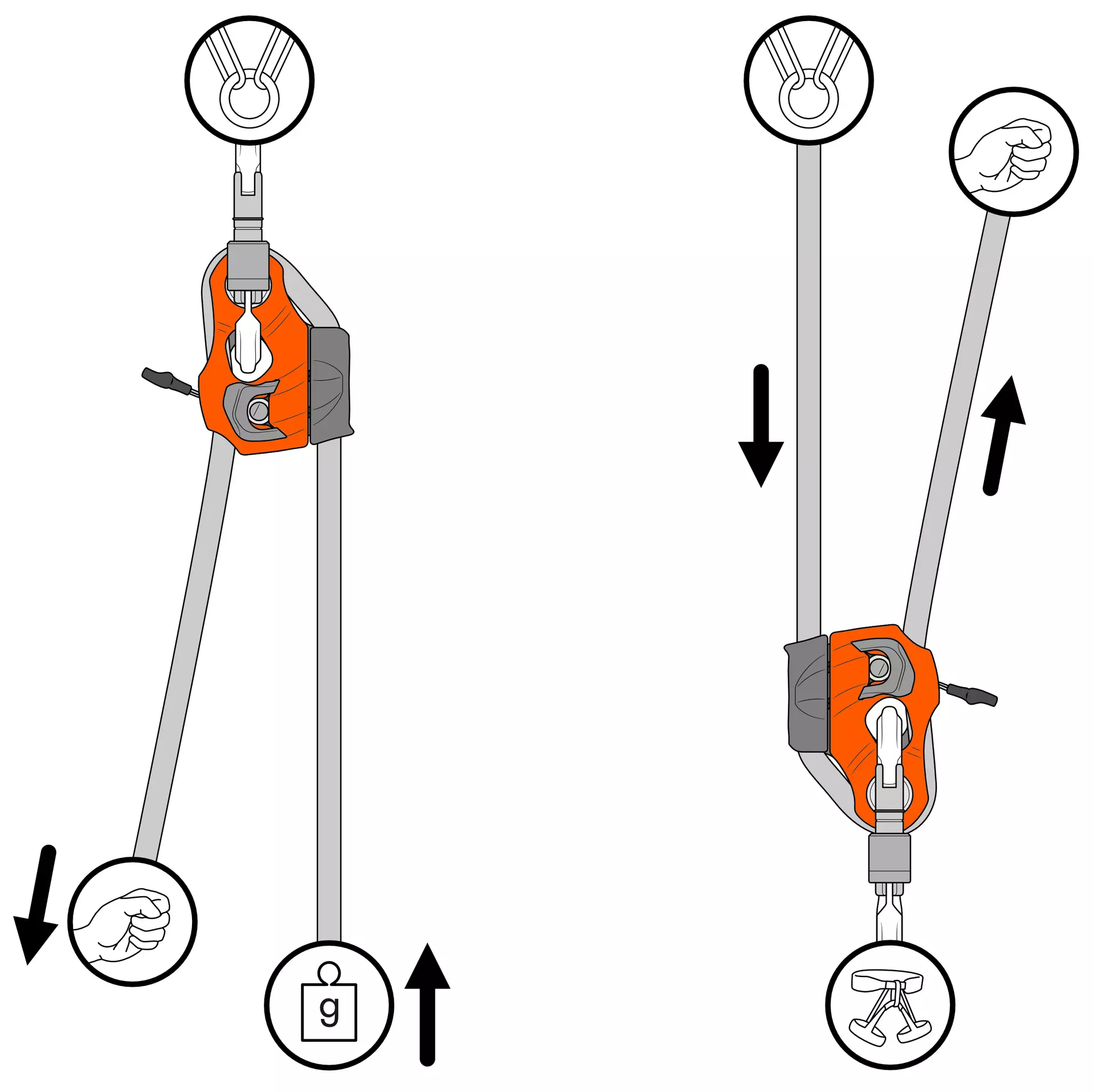 g