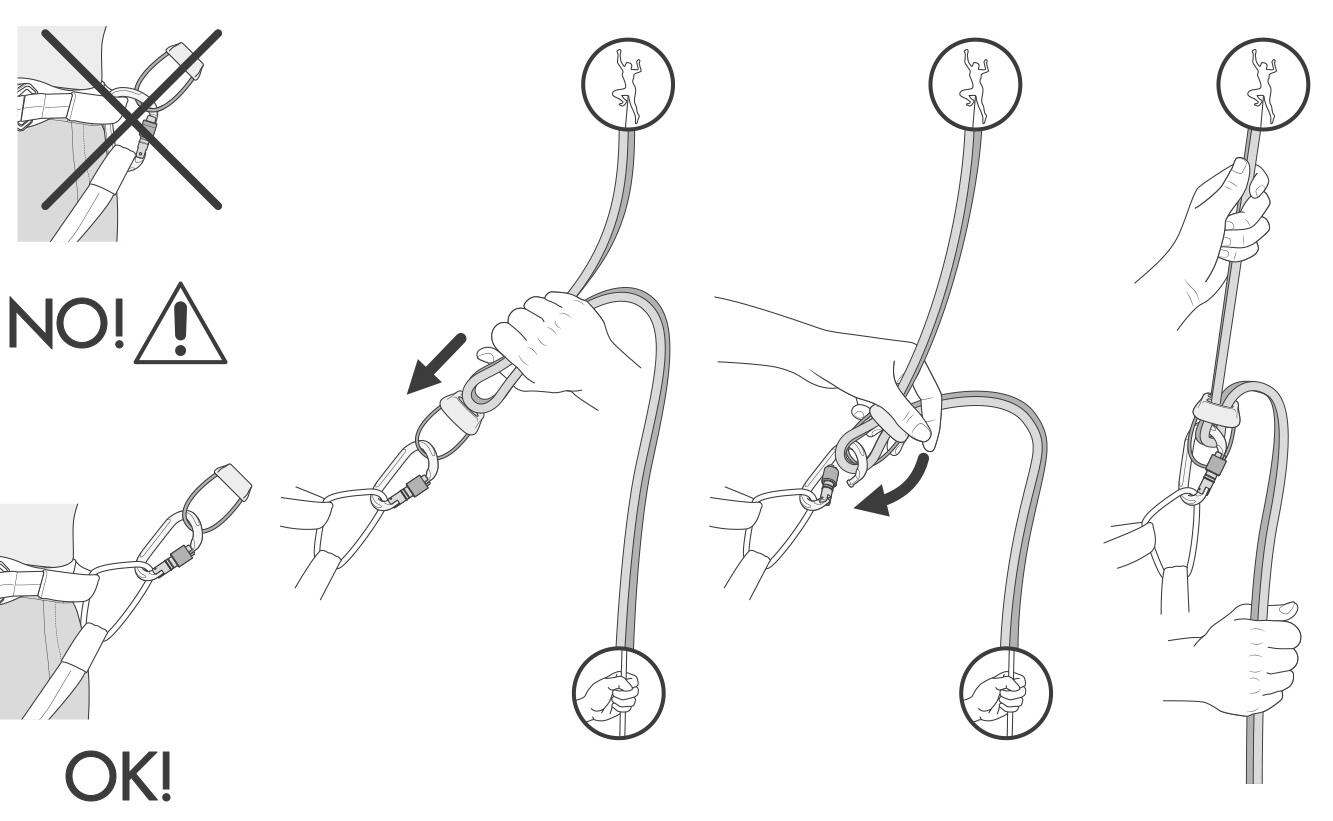 NO!

OK!