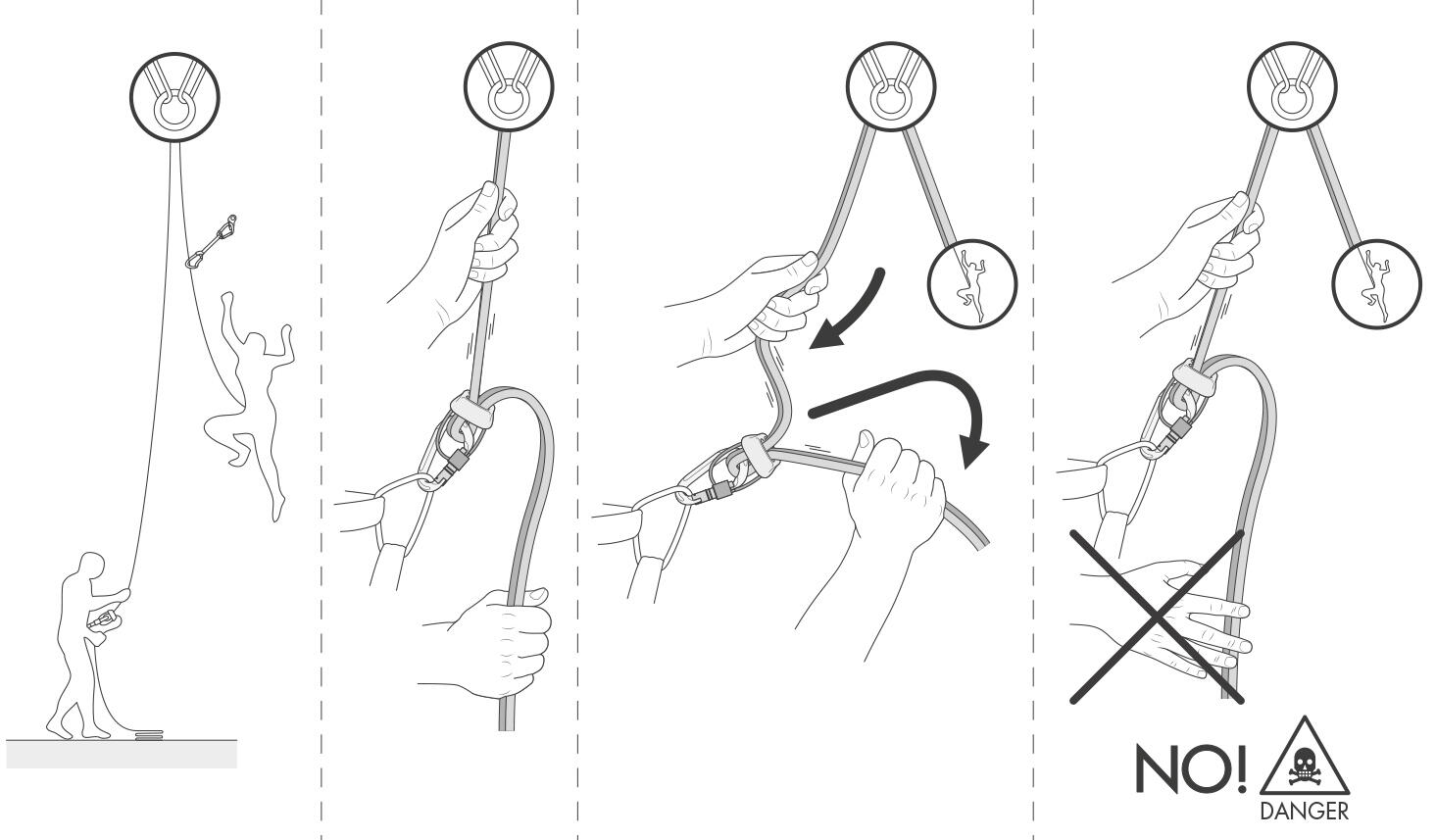 NO!
DANGER