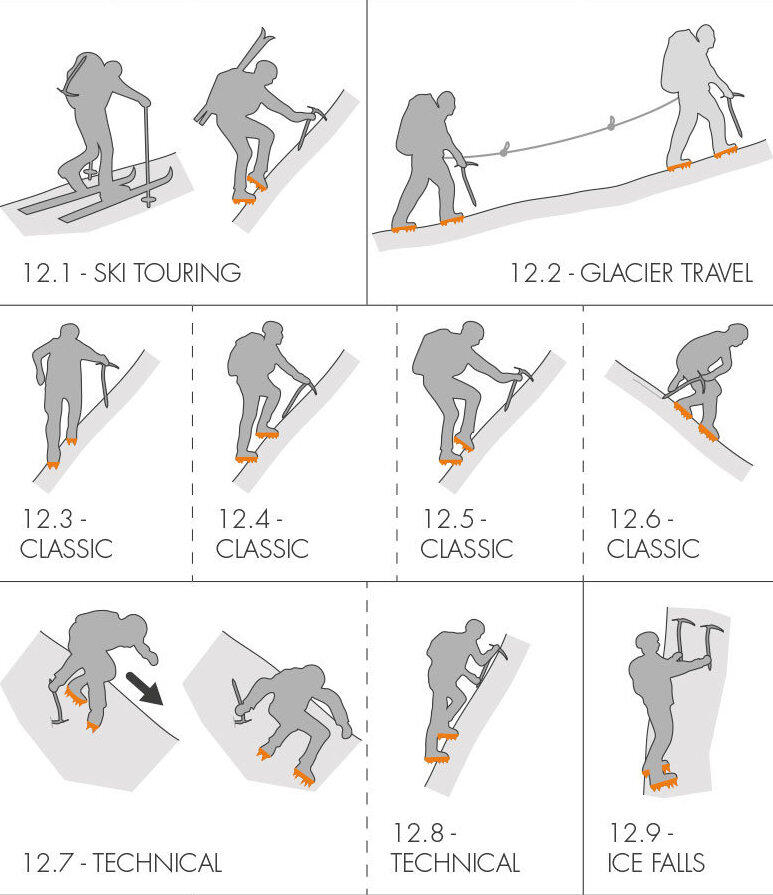 12.1 - SKI TOURING

12.2 - GLACIER TRAVEL

12.3 - CLASSIC

12.4 - CLASSIC

12.5 - CLASSIC

12.6 - CLASSIC

12.7 - TECHNICAL

12.8 - TECHNICAL

12.9 - ICE FALLS