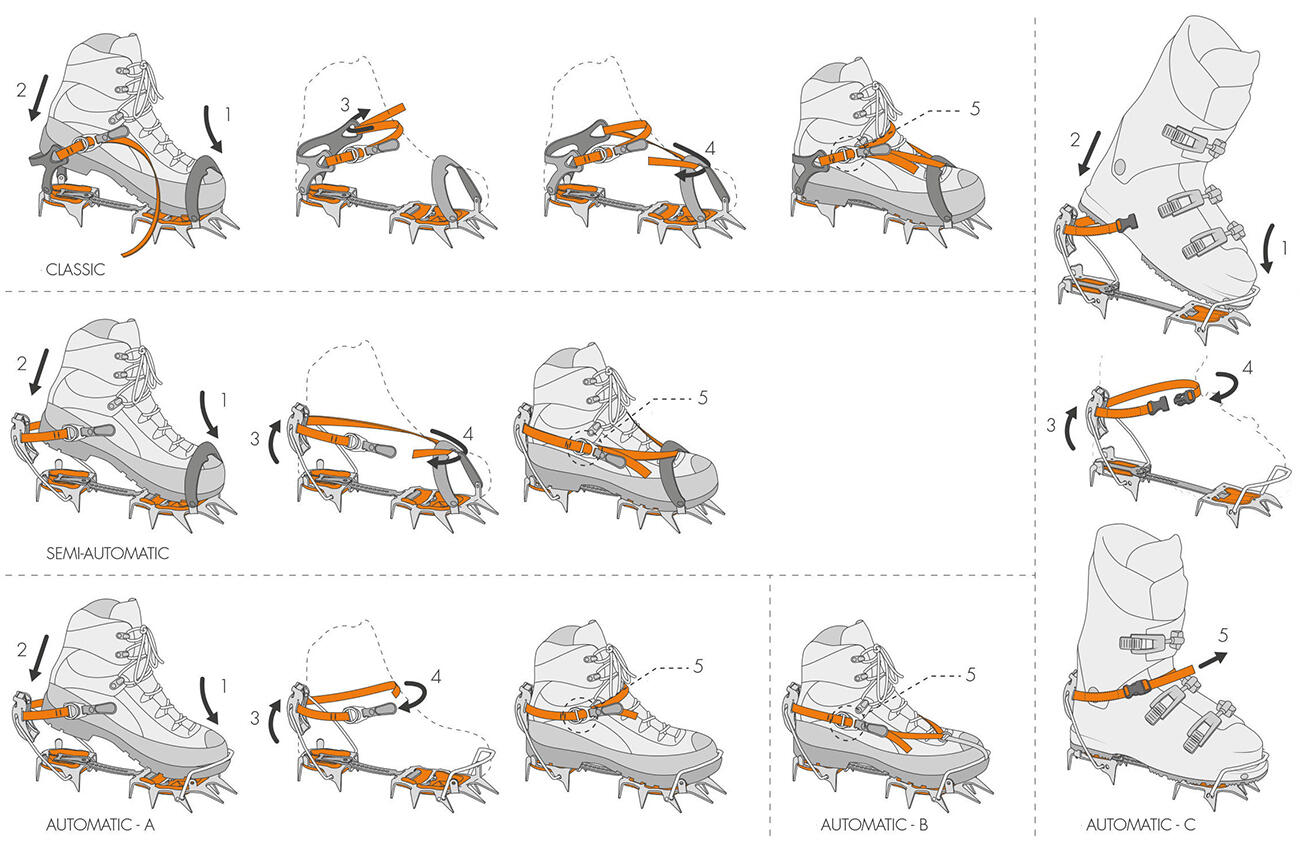 2
1
3
4
5
CLASSIC

2
1
3
4
5
SEMI-AUTOMATIC

2
1
3
4
5
AUTOMATIC - A

5
AUTOMATIC - B

2
1
3
4
5
AUTOMATIC - C