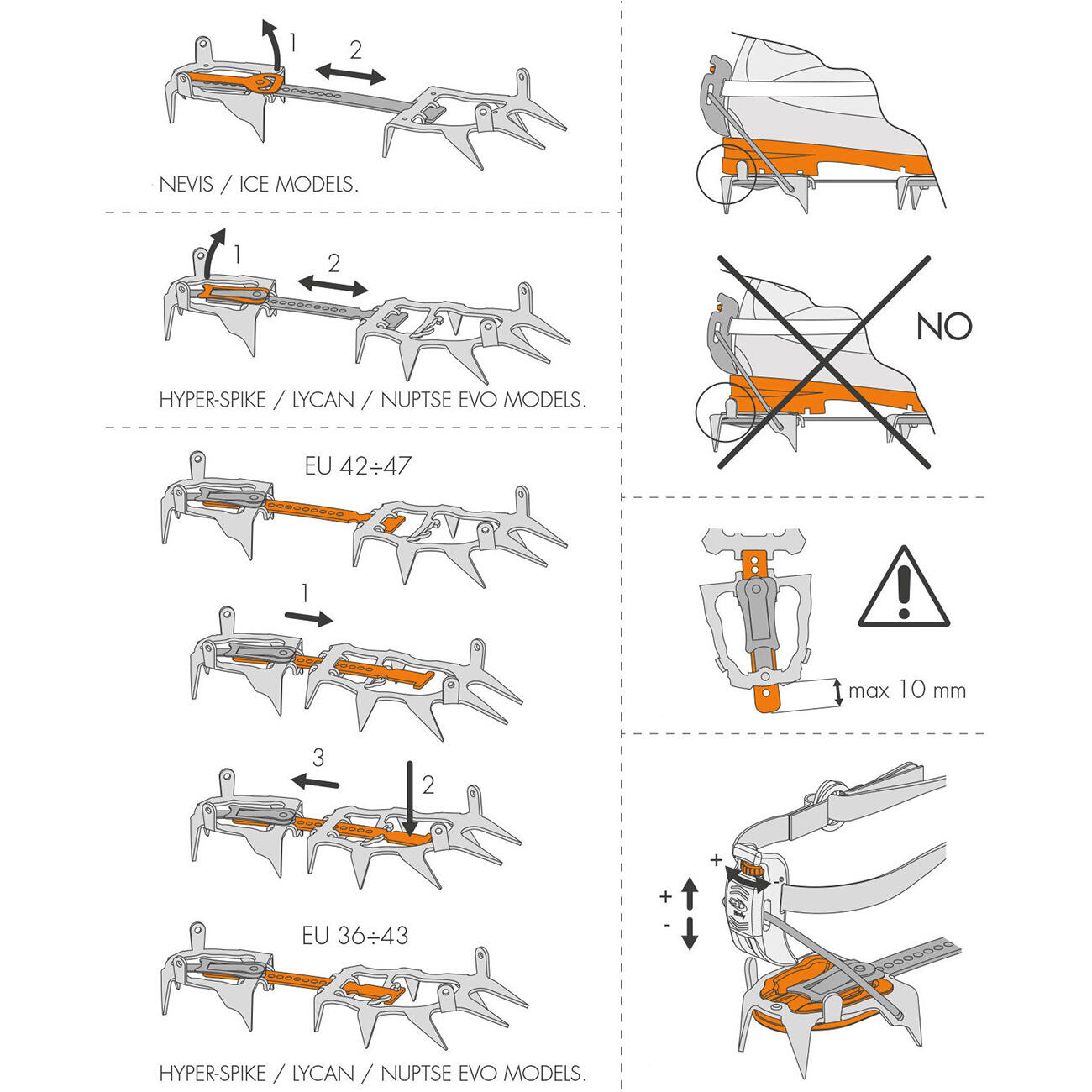 1
2
NEVIS / ICE MODELS.

1
2
HYPER-SPIKE / LYCAN / NUPTSE EVO MODELS.

EU 42÷47

1

3
2

EU 36÷43

HYPER-SPIKE / LYCAN / NUPTSE EVO MODELS.

NO

max 10 mm

+
-
+
-