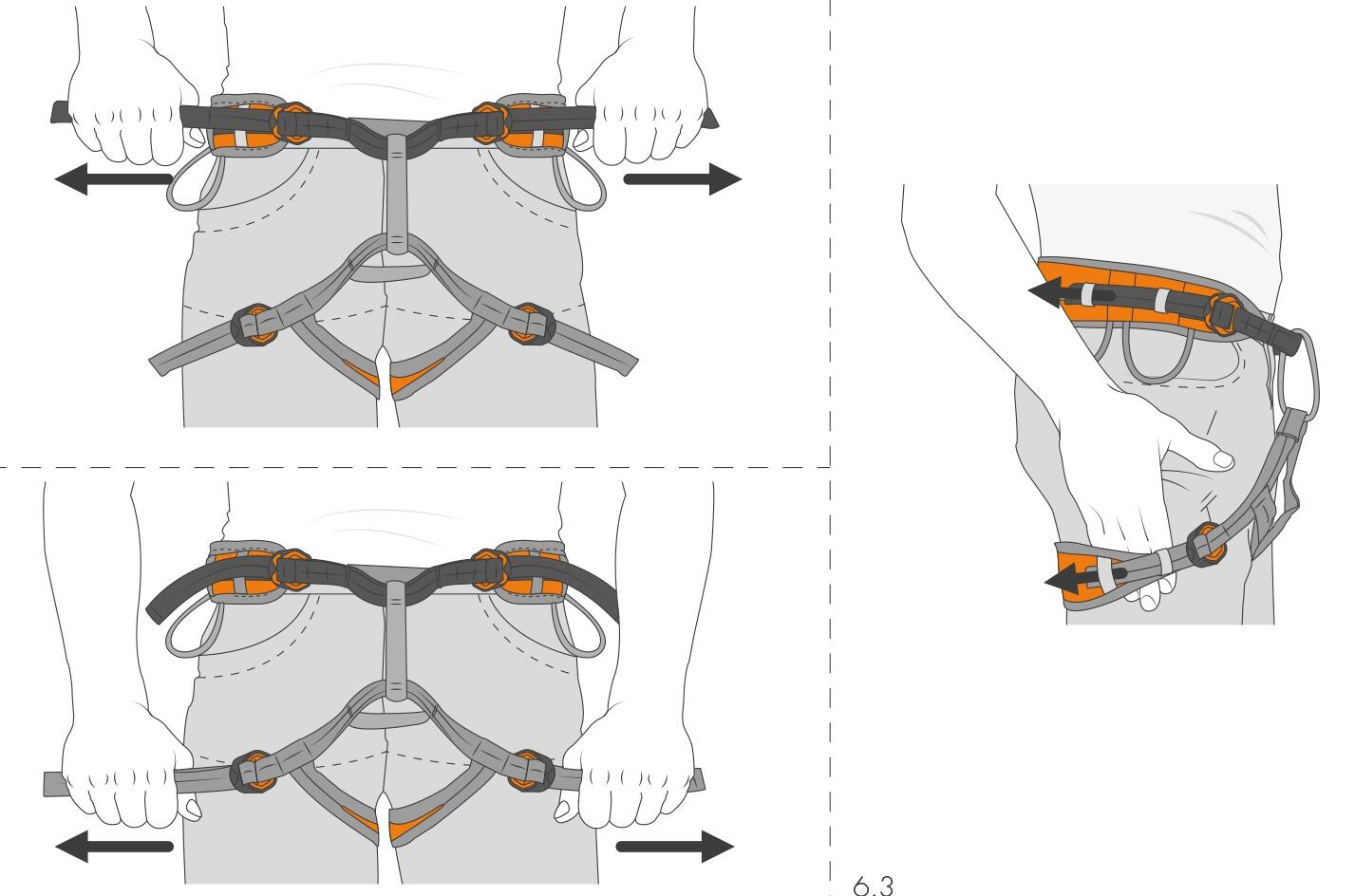 6.3