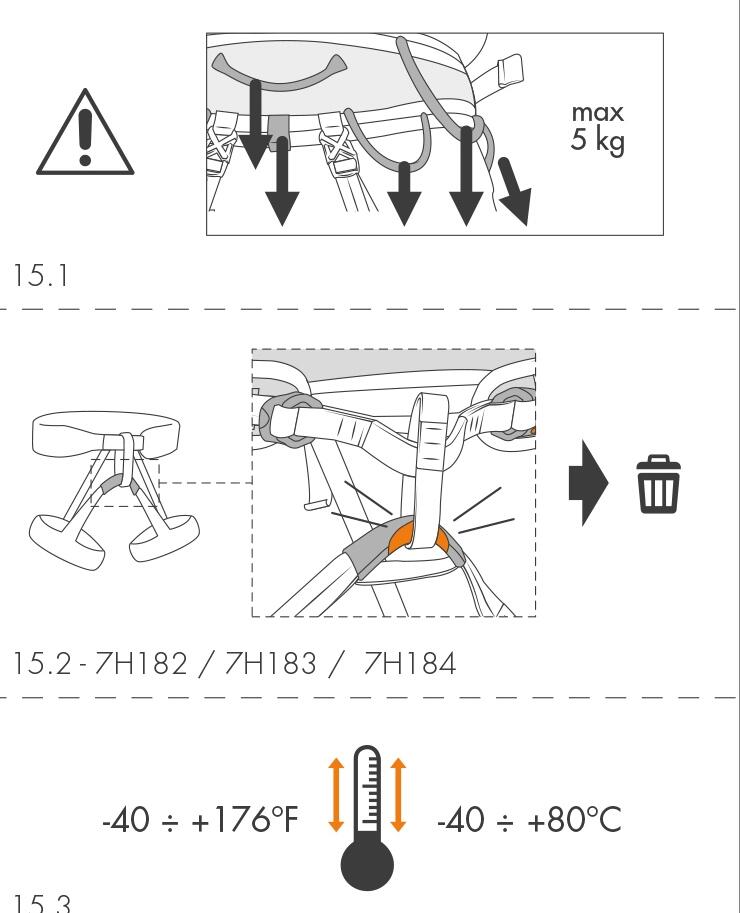 max
5 kg

15.1

15.2 - 7H182 / 7H183 / 7H184

-40 ÷ +176°F

-40 ÷ +80°C

15.3