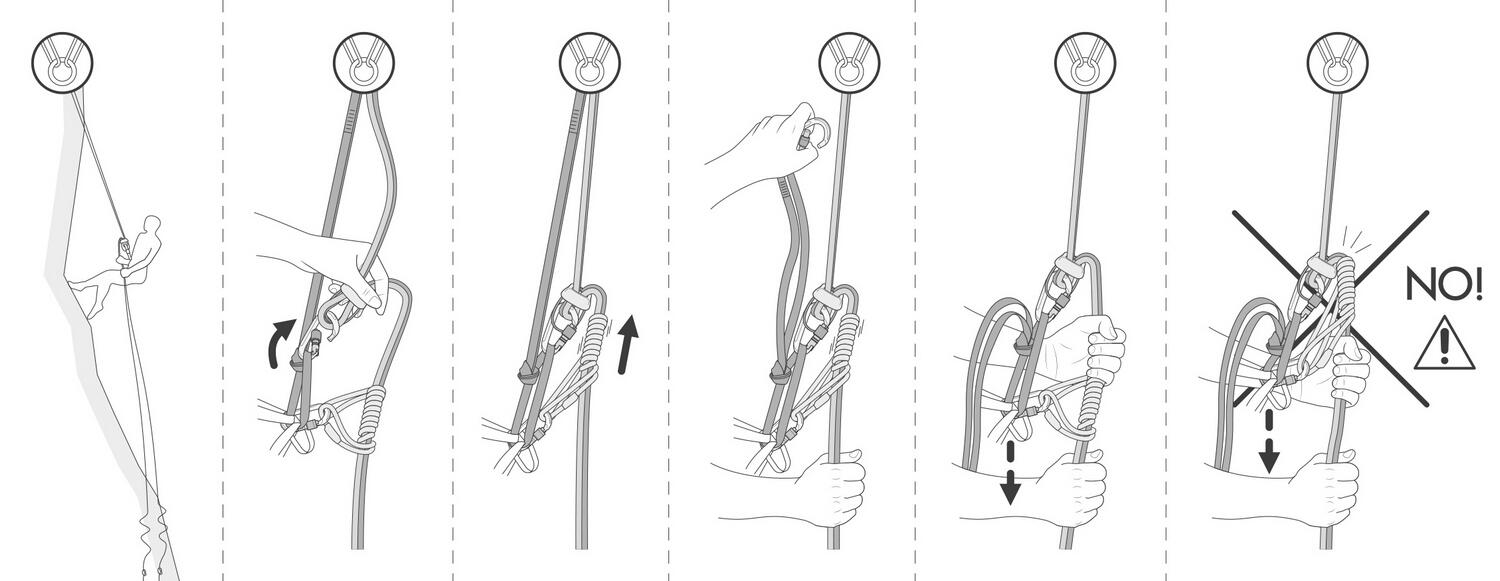 NO!