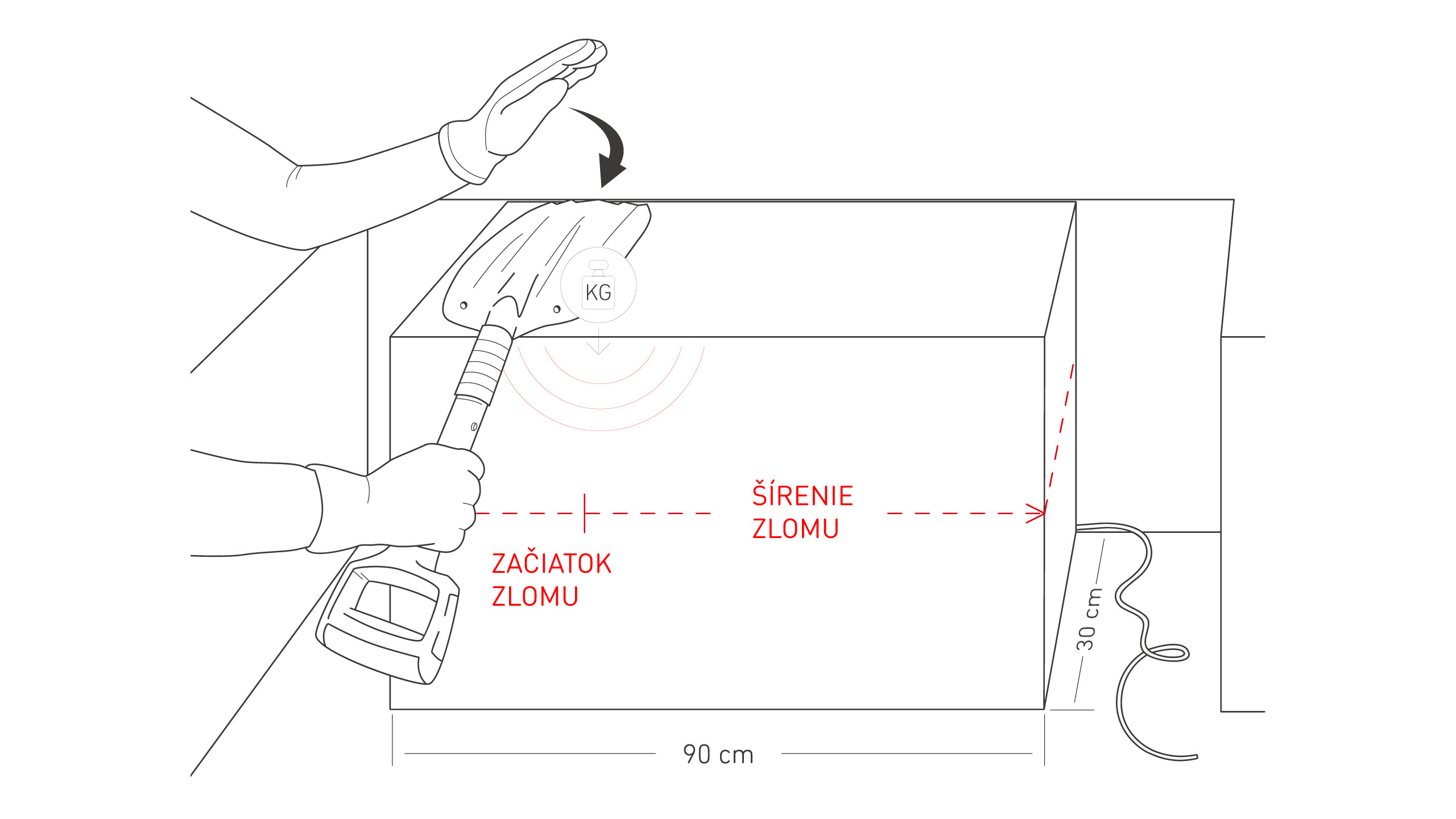 KG

ŠÍRENIE ZLOMU

ZAČIATOK ZLOMU

30 cm

90 cm