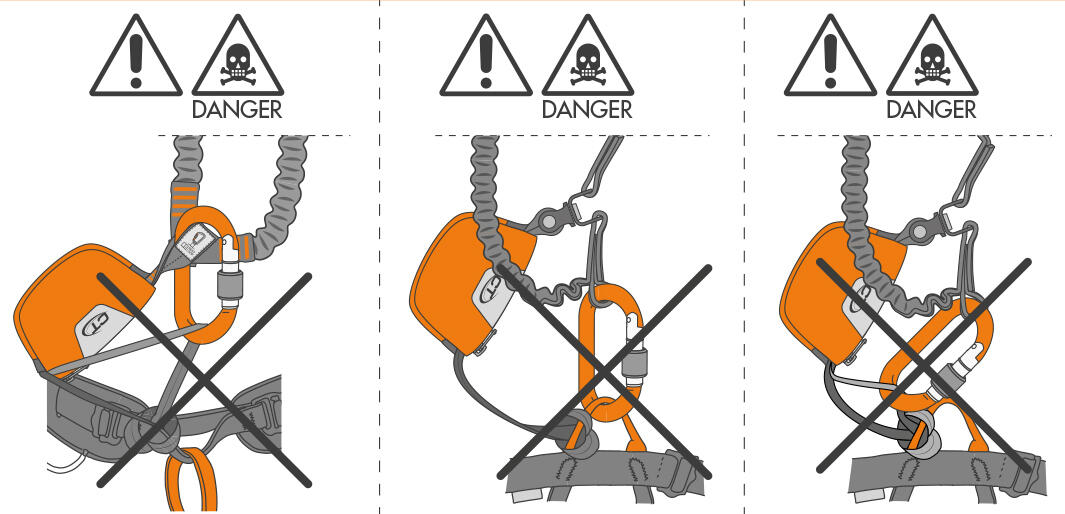 DANGER

DANGER

DANGER