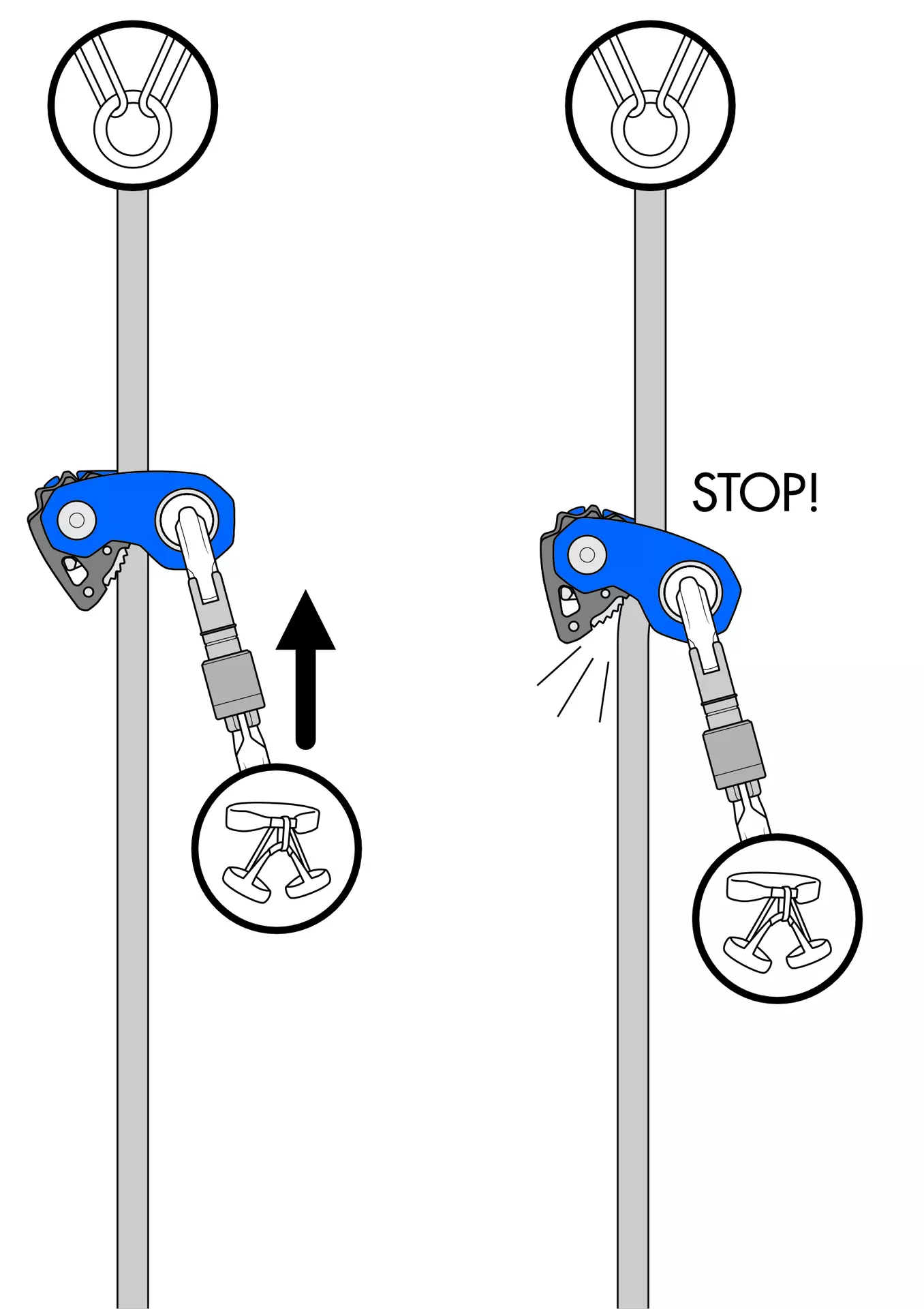 STOP!