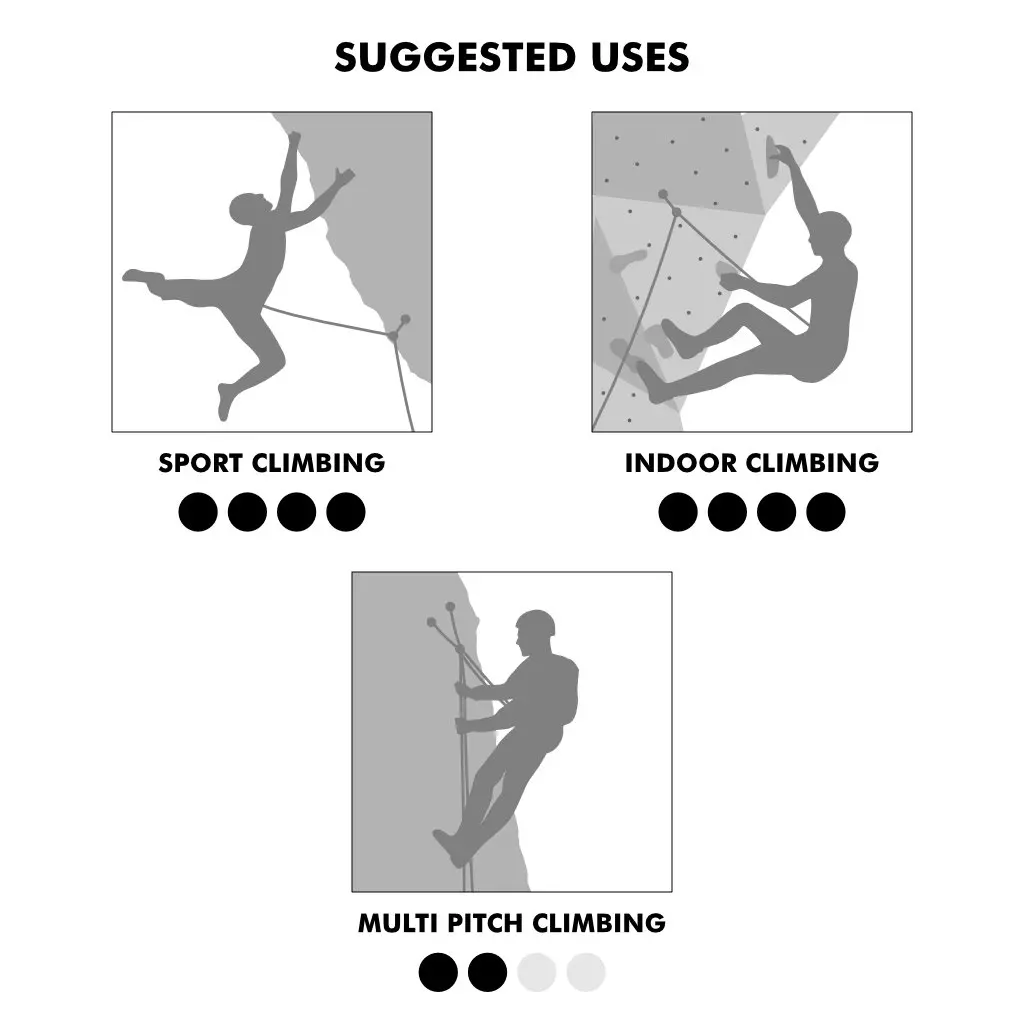 SUGGESTED USES

SPORT CLIMBING

INDOOR CLIMBING

MULTI PITCH CLIMBING